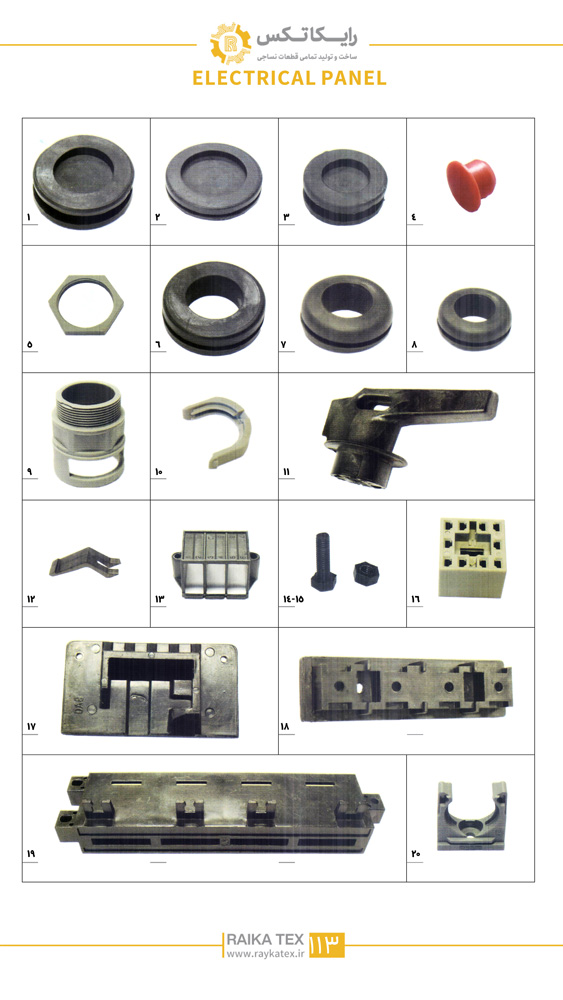 رایکا تکس
ساخت و تولید تمامی قطعات نساجی
ELECTRICAL PANEL

۱
۲
۳
۴
۵
۶
۷
۸
۹
۱۰
۱۱
۱۲
۱۳
۱۴-۱۵
۱۶
۱۷
۱۸
۱۹
۲۰

RAIKA TEX
www.raykatex.ir
۱۱۳